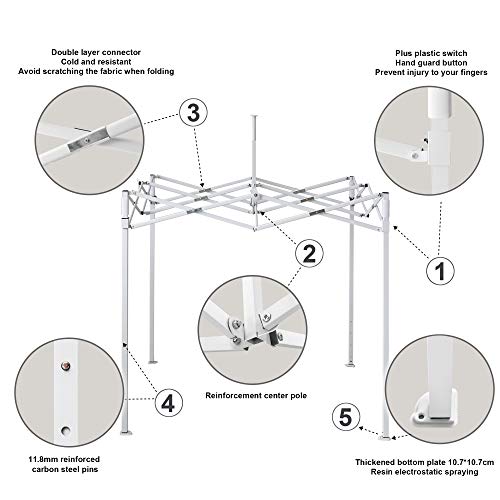 Double layer connector
Cold and resistant
Avoid scratching the fabric when folding

Plus plastic switch
Hand guard button
Prevent injury to your fingers

3

2

1

Reinforcement center pole

4

5

11.8mm reinforced
carbon steel pins

Thickened bottom plate 10.7*10.7cm
Resin electrostatic spraying